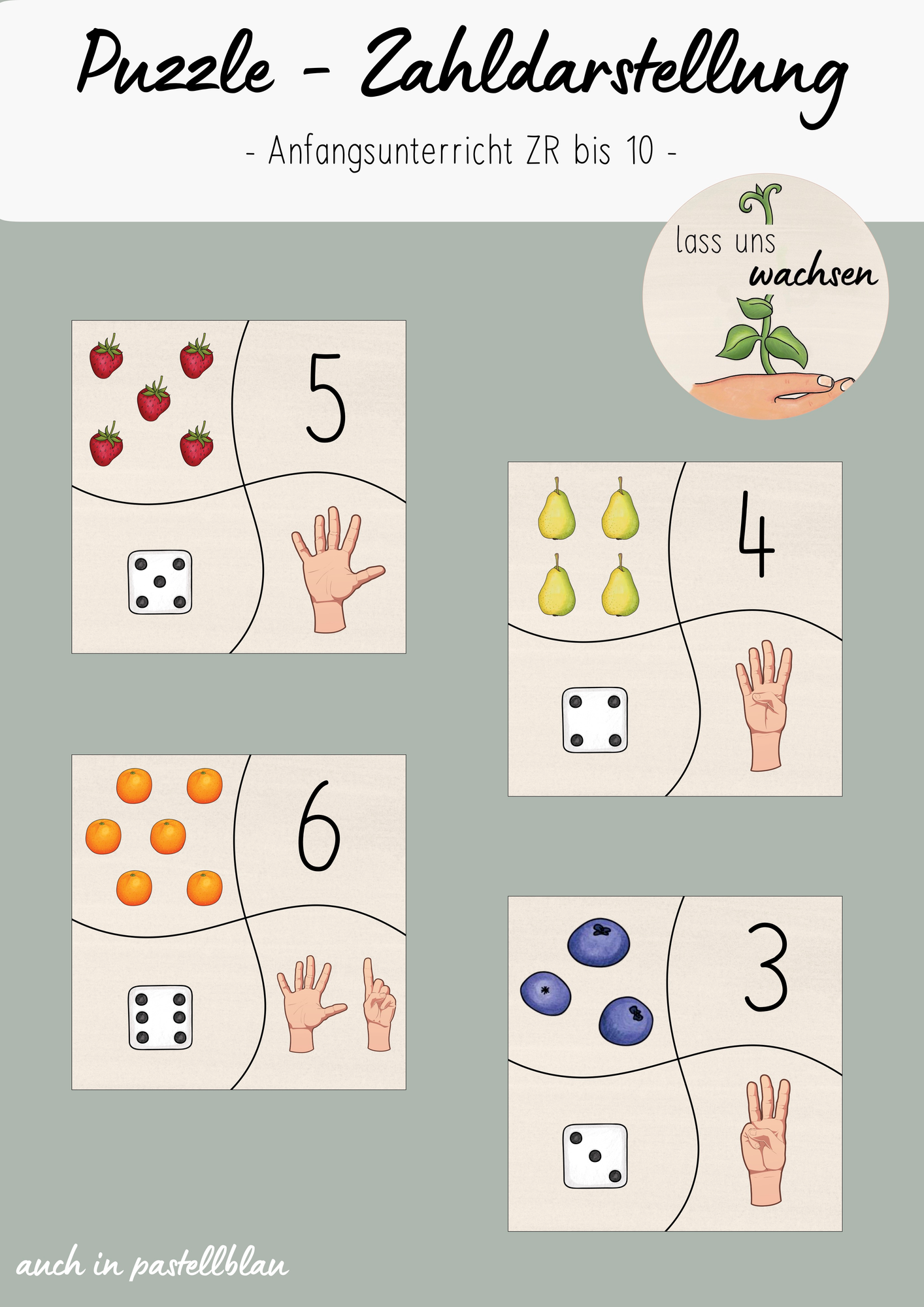 Puzzle - Zahldarstellung

- Anfangsunterricht ZR bis 10 -

lass uns wachsen

5

4

6

3

auch in pastellblau