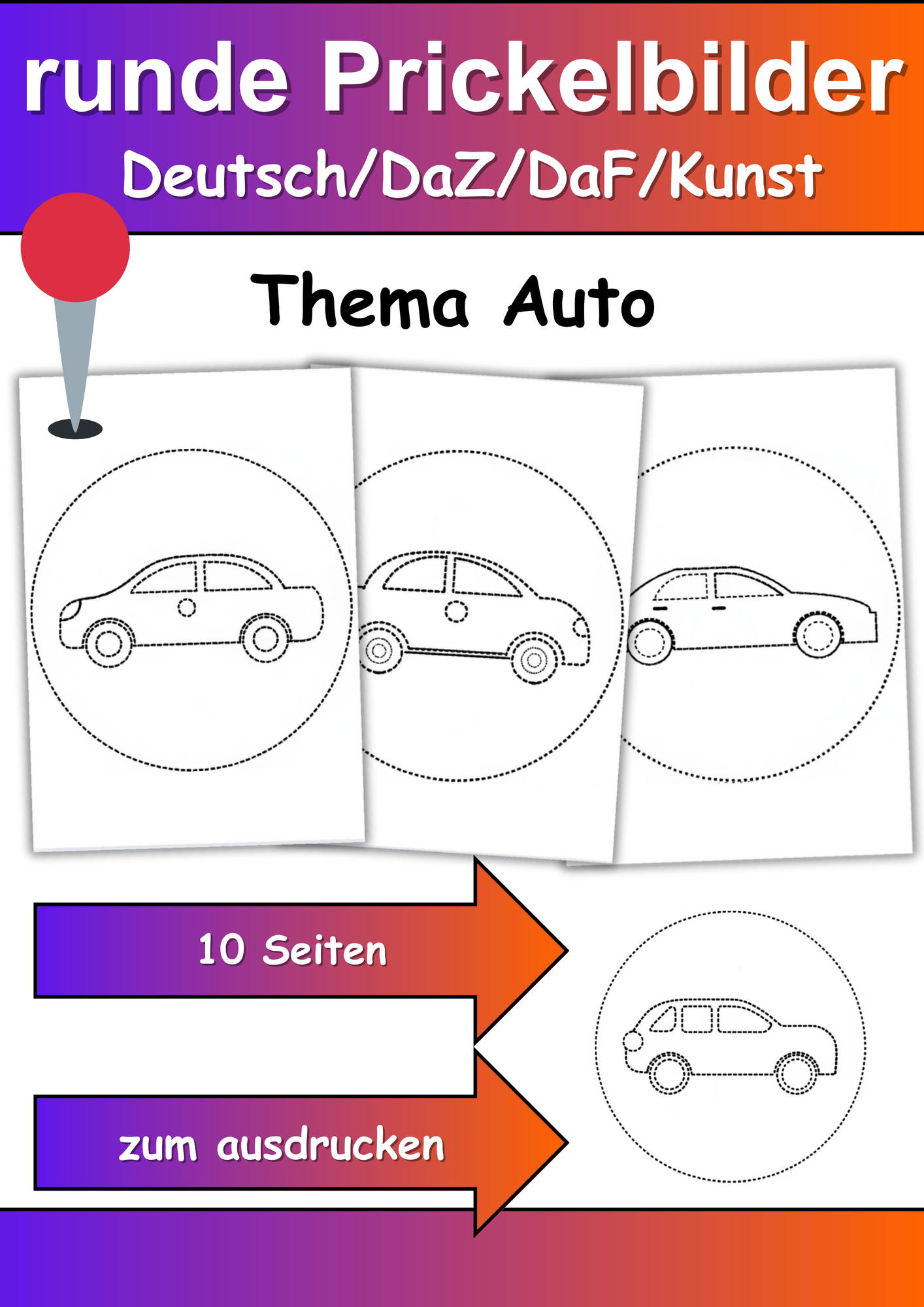 runde Prickelbilder

Deutsch/DaZ/DaF/Kunst

Thema Auto

10 Seiten

zum ausdrucken