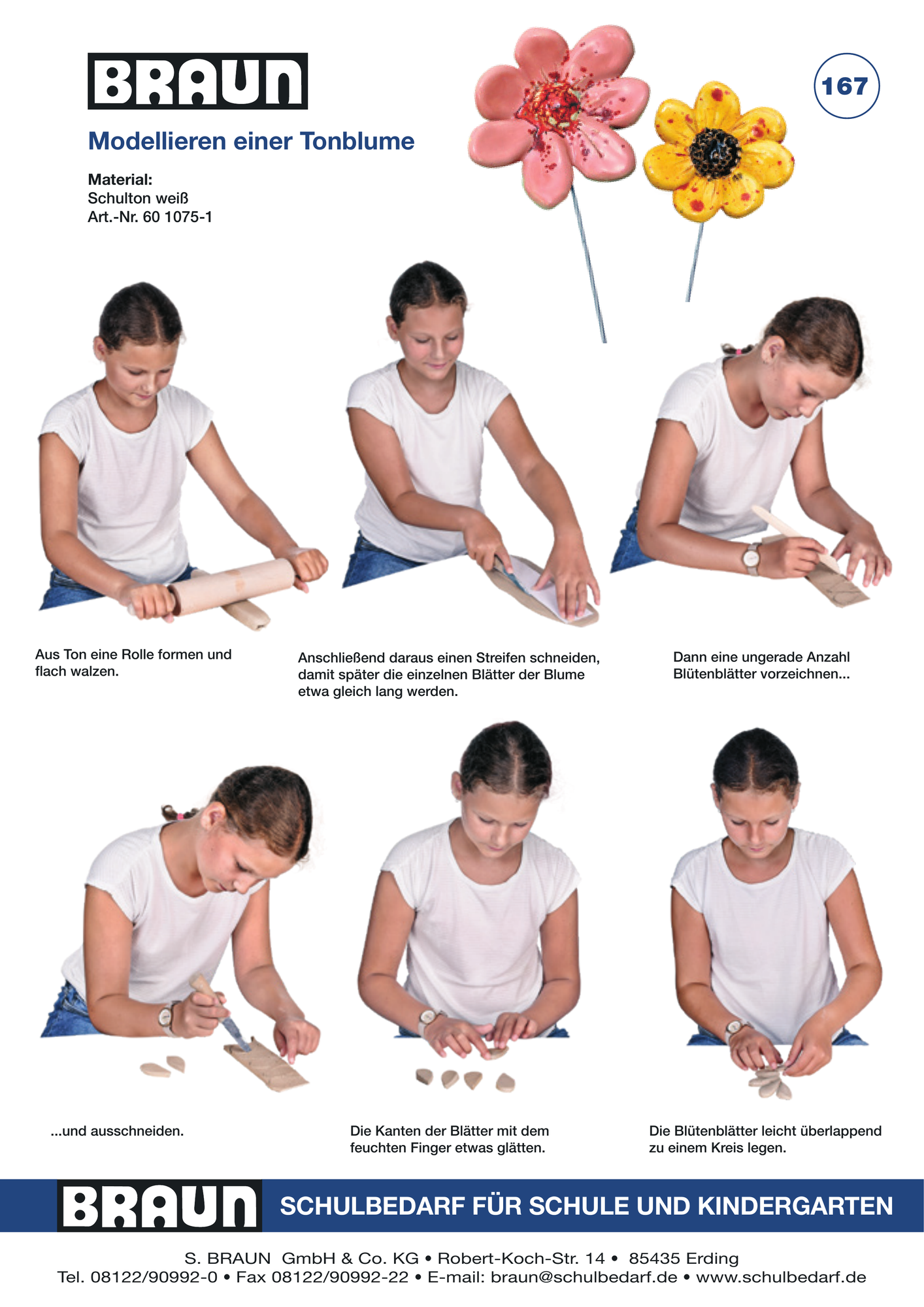 BRAUN

167

Modellieren einer Tonblume

Material:
Schulton weiß
Art.-Nr. 60 1075-1

Aus Ton eine Rolle formen und flach walzen.

Anschließend daraus einen Streifen schneiden, damit später die einzelnen Blätter der Blume etwa gleich lang werden.

Dann eine ungerade Anzahl Blütenblätter vorzeichnen...

...und ausschneiden.

Die Kanten der Blätter mit dem feuchten Finger etwas glätten.

Die Blütenblätter leicht überlappend zu einem Kreis legen.

BRAUN SCHULBEDARF FÜR SCHULE UND KINDERGARTEN

S. BRAUN GmbH & Co. KG • Robert-Koch-Str. 14 • 85435 Erding
Tel. 08122/90992-0 • Fax 08122/90992-22 • E-mail: braun@schulbedarf.de • www.schulbedarf.de